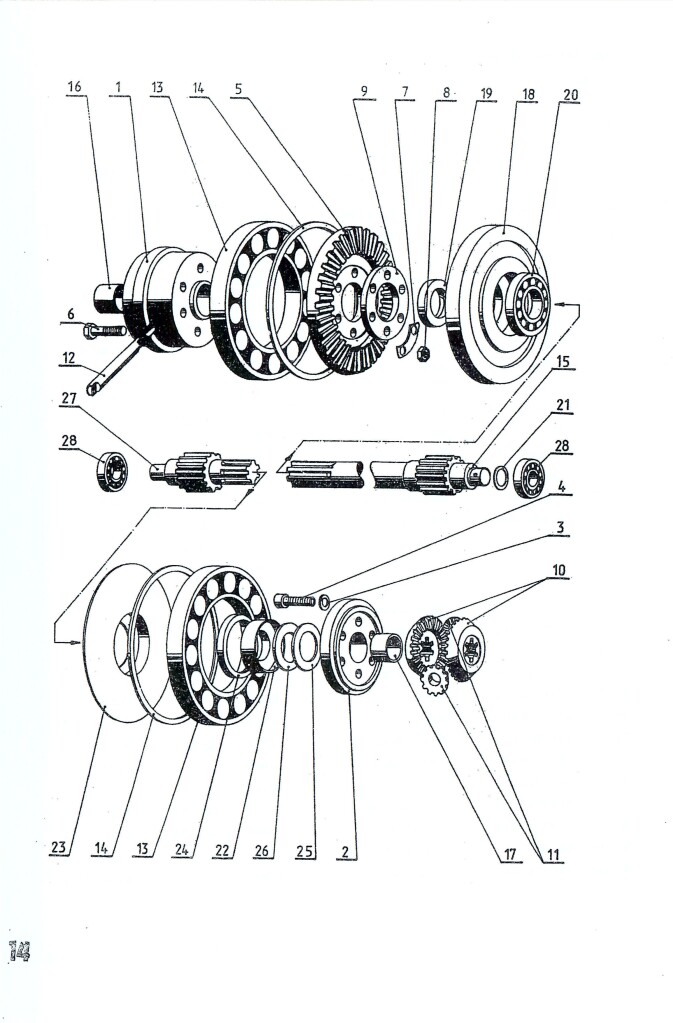 16
1
13
14
5
9
7
8
19
18
20
6
12
15
27
21
28
28
4
3
10
23
14
13
24
22
26
25
2
17
11
14