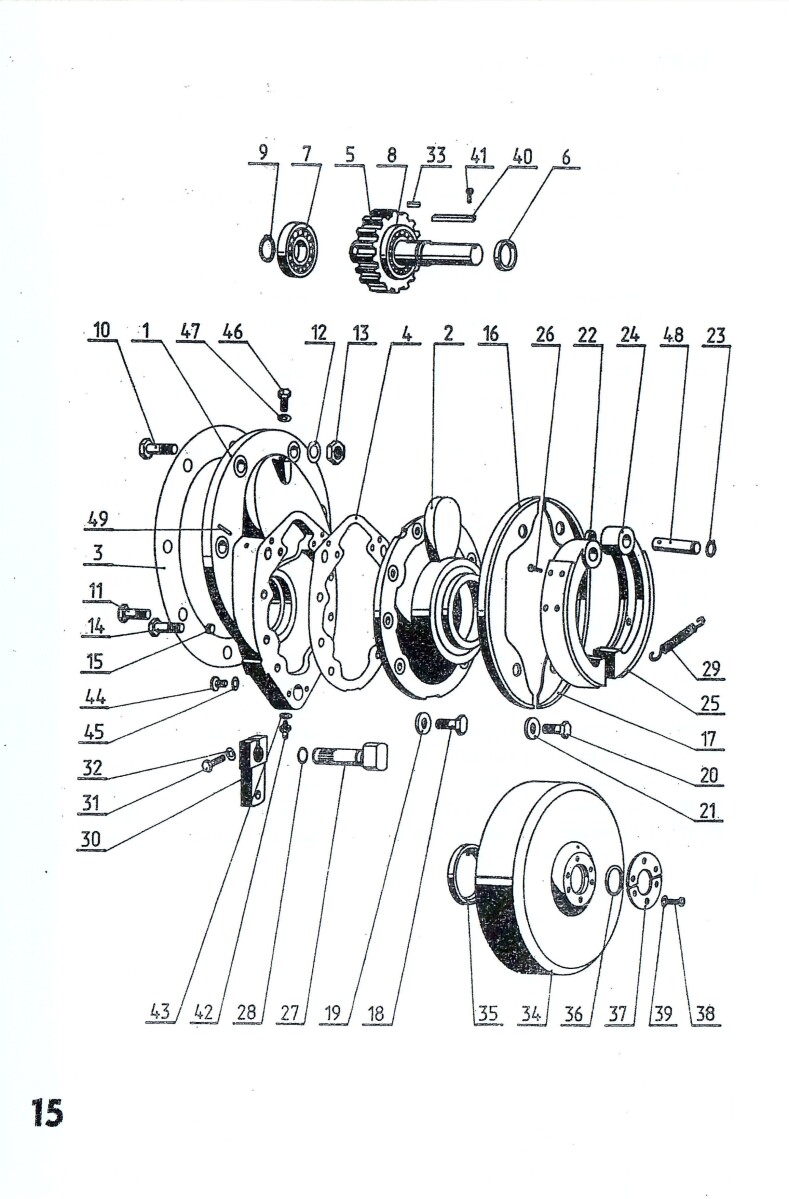 9 7 5 8 33 41 40 6

10 1 47 46 12 13 4 2 16 26 22 24 48 23

49
3
11
14
15
44
45
32
31
30

29
25
17
20
21

43 42 28 27 19 18 35 34 36 37 39 38

15