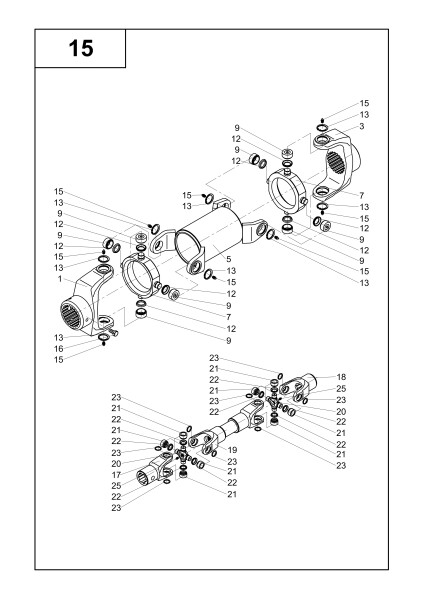 15

15
13
3
9
12
9
12
7
13
15
12
9
12
9
15
13
15
13
15
13
9
12
9
12
15
13
1
5
13
15
12
9
7
12
9
13
16
15

23
21
22
21
23
22
18
25
23
20
22
21
22
21
23
23
21
22
21
22
23
20
17
25
22
23
19
23
21
22
21